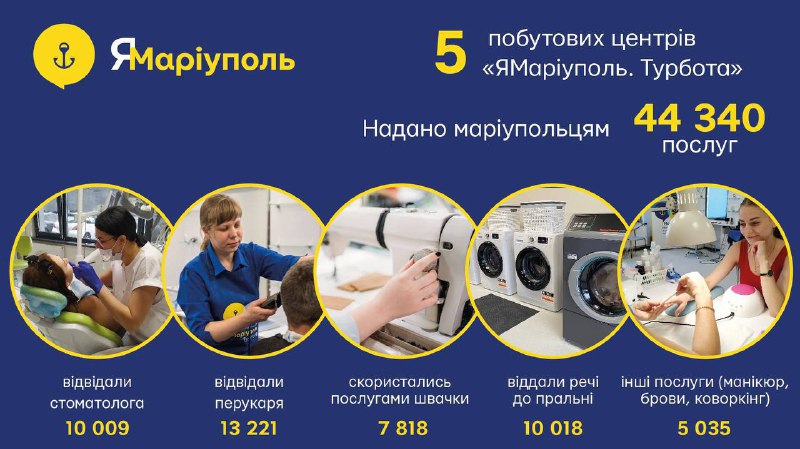 ЯМаріуполь

5 побутових центрів «ЯМаріуполь. Турбота»

Надано маріупольцям 44 340 послуг

відвідали стоматолога
10 009

відвідали перукаря
13 221

скористались послугами швачки
7 818

віддали речі до пральні
10 018

інші послуги (манікюр, брови, коворкінг)
5 035